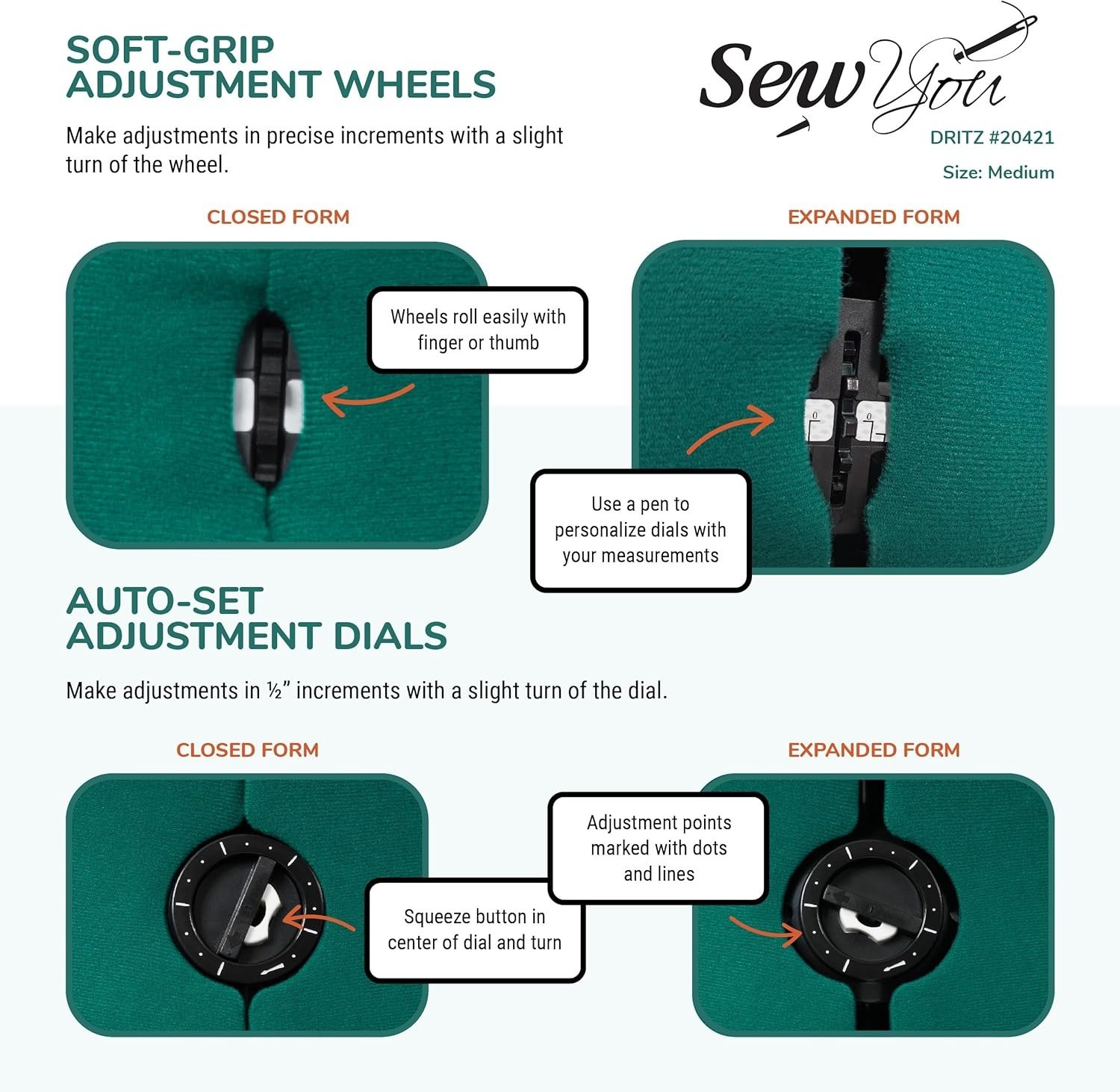 SOFT-GRIP
ADJUSTMENT WHEELS

Make adjustments in precise increments with a slight turn of the wheel.

Sew You

DRITZ #20421

Size: Medium

CLOSED FORM

Wheels roll easily with finger or thumb

EXPANDED FORM

Use a pen to personalize dials with your measurements

AUTO-SET
ADJUSTMENT DIALS

Make adjustments in ½" increments with a slight turn of the dial.

CLOSED FORM

Squeeze button in center of dial and turn

EXPANDED FORM

Adjustment points marked with dots and lines